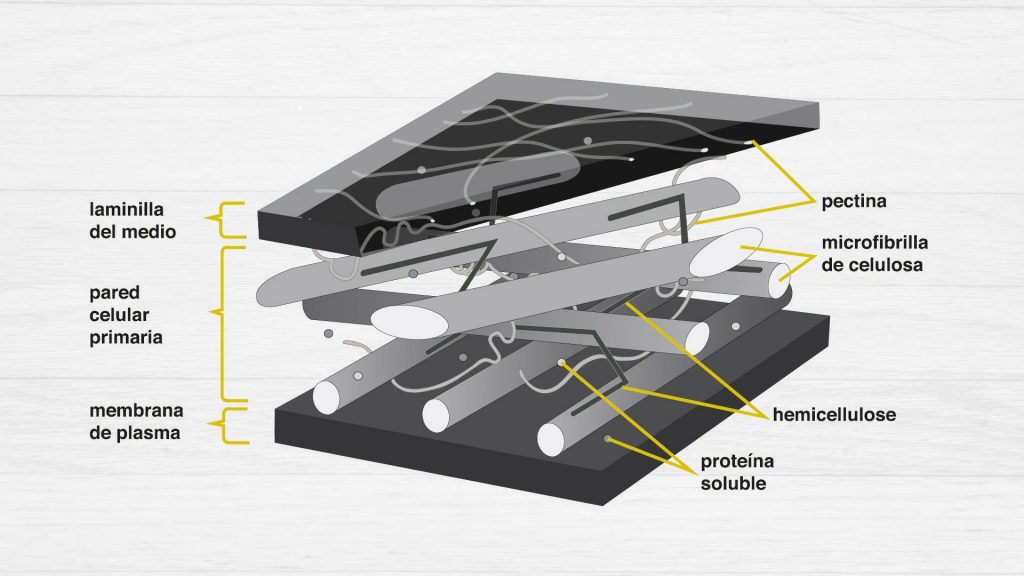 laminilla del medio

pared celular primaria

membrana de plasma

pectina

microfibrilla de celulosa

hemicellulose

proteína soluble